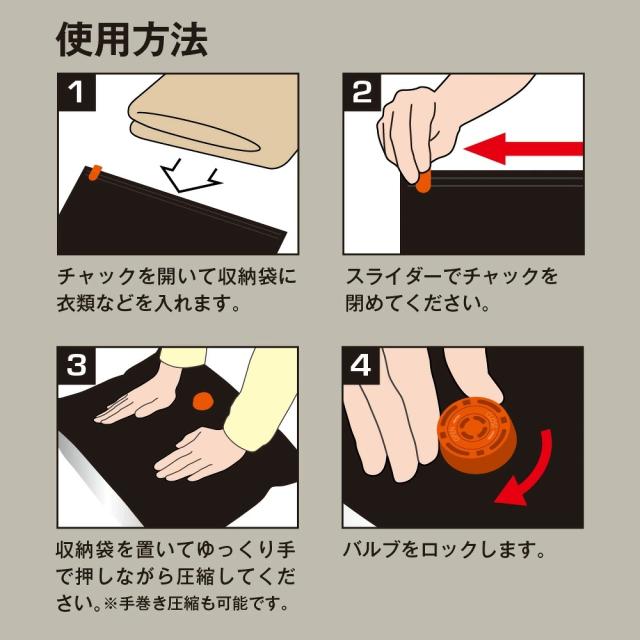 使用方法

1

チャックを開いて収納袋に衣類などを入れます。

2

スライダーでチャックを閉めてください。

3

収納袋を置いてゆっくり手で押しながら圧縮してください。※手巻き圧縮も可能です。

4

バルブをロックします。