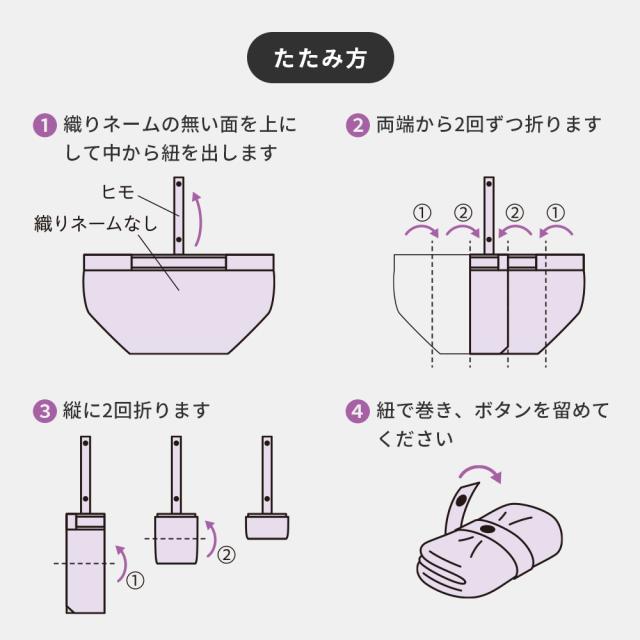 たたみ方

1 織りネームの無い面を上にして中から紐を出します

ヒモ
織りネームなし

2 両端から2回ずつ折ります

① ② ② ①

3 縦に2回折ります

① ②

4 紐で巻き、ボタンを留めてください