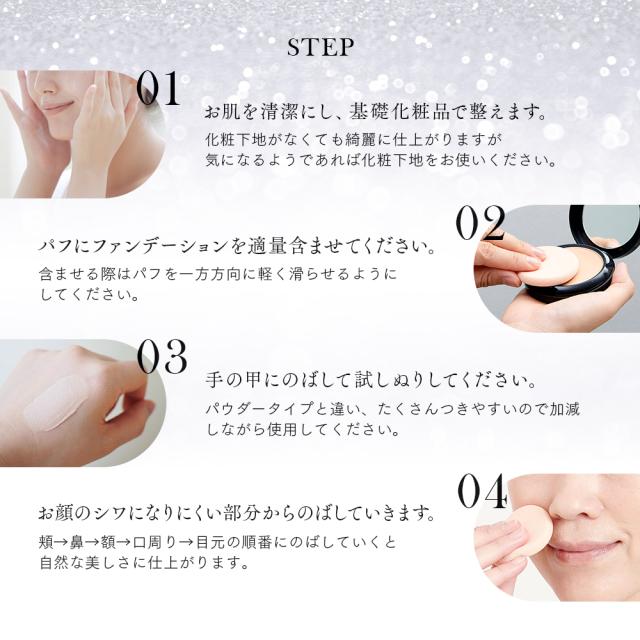 STEP

01

お肌を清潔にし、基礎化粧品で整えます。

化粧下地がなくても綺麗に仕上がりますが気になるようであれば化粧下地をお使いください。

02

パフにファンデーションを適量含ませてください。

含ませる際はパフを一方方向に軽く滑らせるようにしてください。

03

手の甲にのばして試しぬりしてください。

パウダータイプと違い、たくさんつきやすいので加減しながら使用してください。

04

お顔のシワになりにくい部分からのばしていきます。

頬→鼻→額→口周り→目元の順番にのばしていくと自然な美しさに仕上がります。