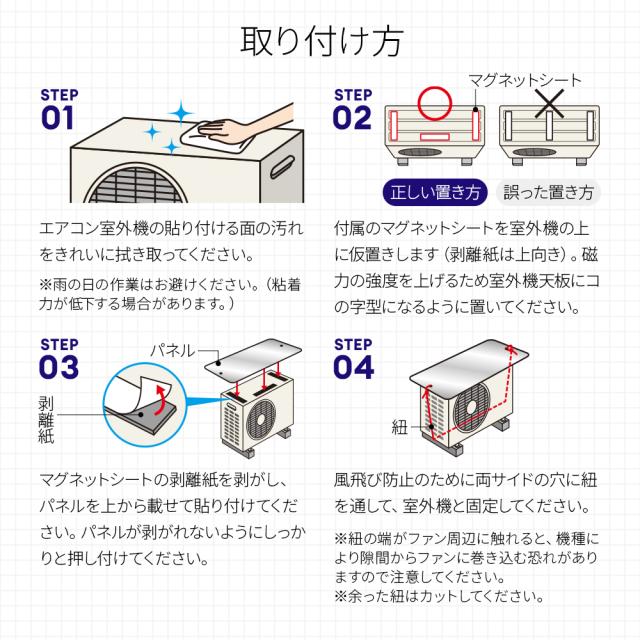 取り付け方

STEP
01

エアコン室外機の貼り付ける面の汚れをきれいに拭き取ってください。

※雨の日の作業はお避けください。（粘着力が低下する場合があります。）

STEP
02

マグネットシート

正しい置き方

誤った置き方

付属のマグネットシートを室外機の上に仮置きします（剥離紙は上向き）。磁力の強度を上げるため室外機天板にコの字型になるように置いてください。

STEP
03

パネル

剥離紙

マグネットシートの剥離紙を剥がし、パネルを上から載せて貼り付けてください。パネルが剥がれないようにしっかりと押し付けてください。

STEP
04

紐

風飛び防止のために両サイドの穴に紐を通して、室外機と固定してください。

※紐の端がファン周辺に触れると、機種により隙間からファンに巻き込む恐れがありますので注意してください。
※余った紐はカットしてください。