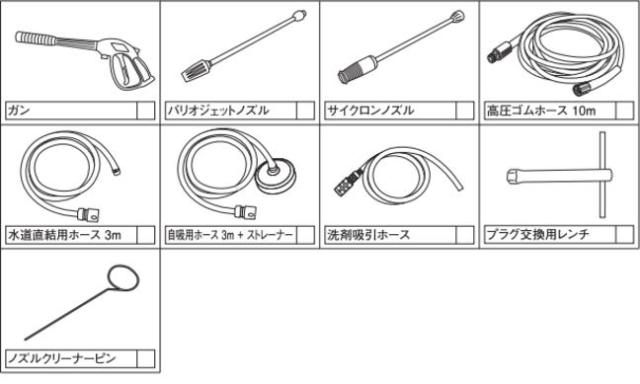 ガン

バリオジェットノズル

サイクロンノズル

高圧ゴムホース 10m

水道直結用ホース 3m

自吸用ホース 3m + ストレーナー

洗剤吸引ホース

プラグ交換用レンチ

ノズルクリーナーピン