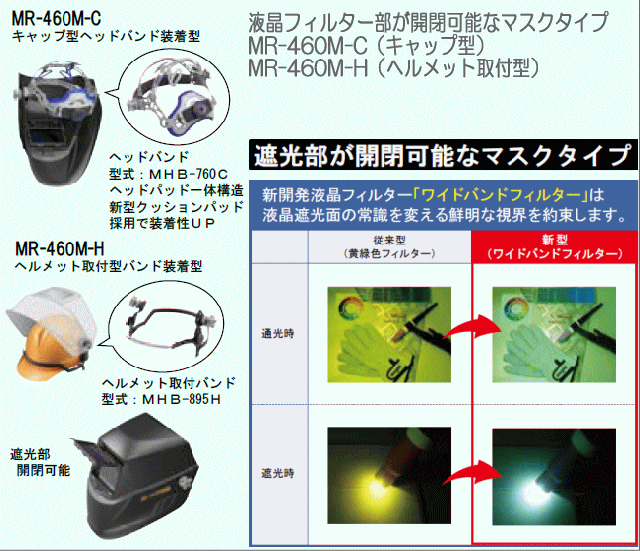 MR-460M-C
キャップ型ヘッドバンド装着型

ヘッドバンド
型式：ＭＨＢ-760Ｃ
ヘッドパッド一体構造
新型クッションパッド
採用で装着性ＵＰ

MR-460M-H
ヘルメット取付型バンド装着型

ヘルメット取付バンド
型式：ＭＨＢ-895Ｈ

遮光部
開閉可能

液晶フィルター部が開閉可能なマスクタイプ
MR-460M-C（キャップ型）
MR-460M-H（ヘルメット取付型）

遮光部が開閉可能なマスクタイプ

新開発液晶フィルター「ワイドバンドフィルター」は
液晶遮光面の常識を変える鮮明な視界を約束します。

| | 従来型（黄緑色フィルター） | 新型（ワイドバンドフィルター） |
|---|---|---|
| 通光時 | | |
| 遮光時 | | |