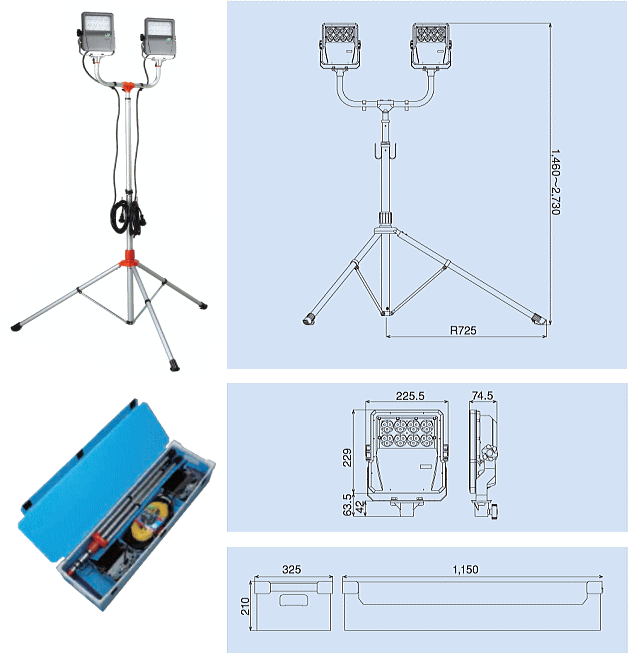 1,460~2,730

R725

225.5

74.5

229

63.5

42

325

1,150

210