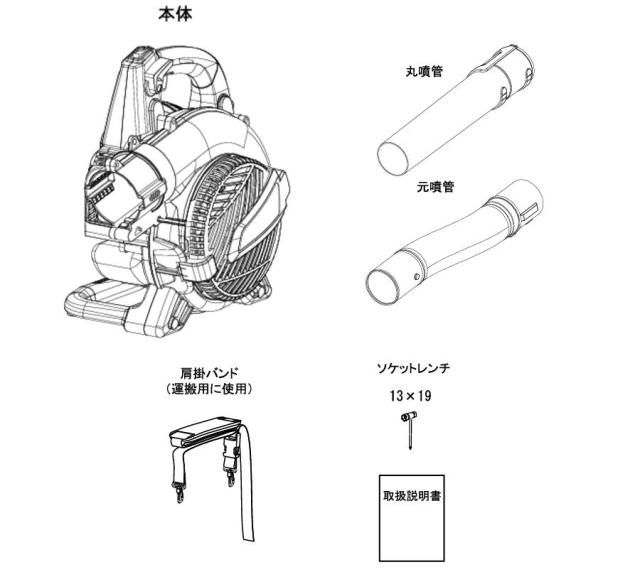 本体

丸噴管

元噴管

肩掛バンド
（運搬用に使用）

ソケットレンチ
13×19

取扱説明書