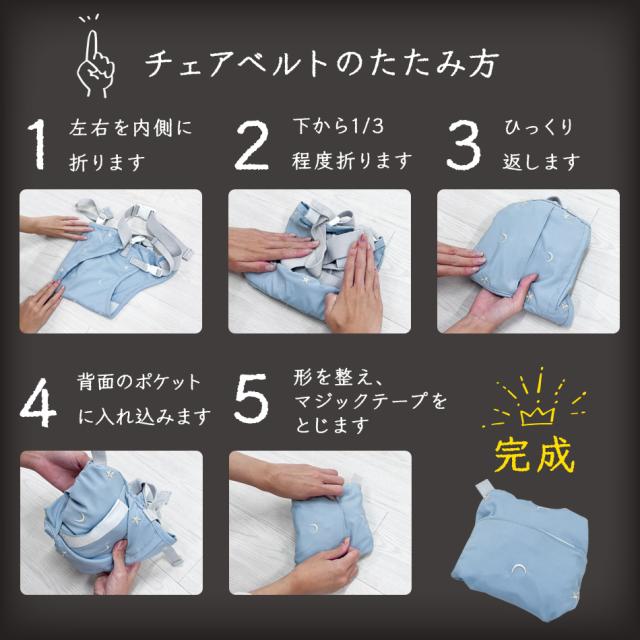 チェアベルトのたたみ方

1 左右を内側に折ります

2 下から1/3程度折ります

3 ひっくり返します

4 背面のポケットに入れ込みます

5 形を整え、マジックテープをとじます

完成