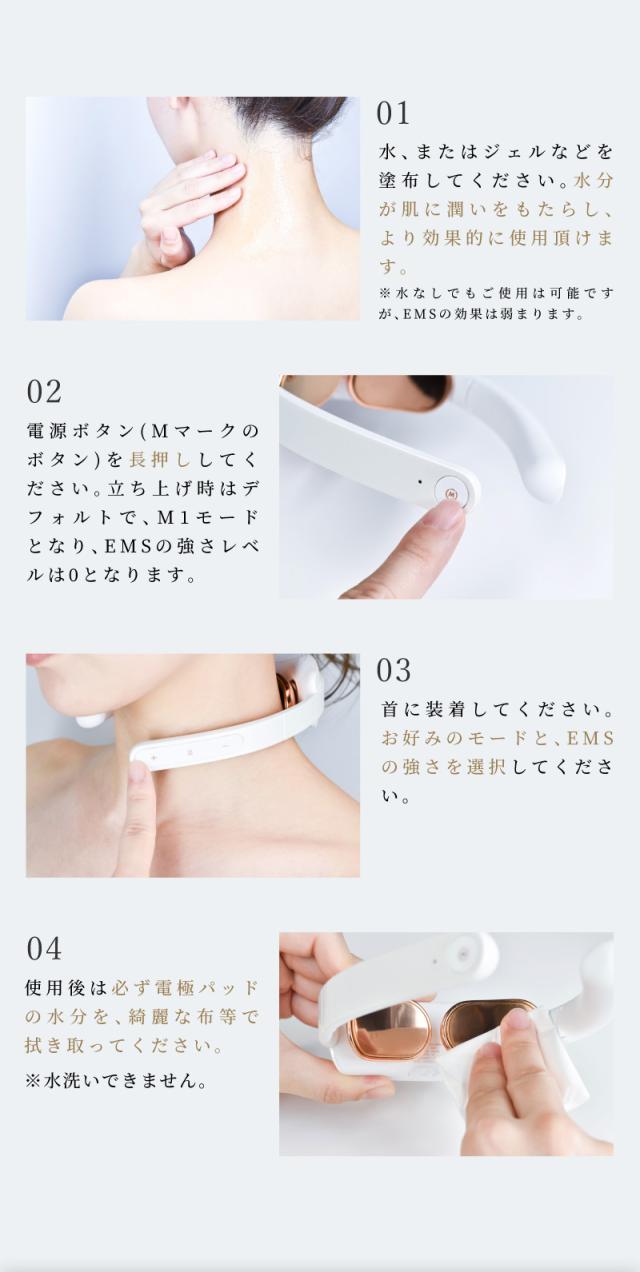 01
水、またはジェルなどを塗布してください。水分が肌に潤いをもたらし、より効果的に使用頂けます。
※水なしでもご使用は可能ですが、EMSの効果は弱まります。

02
電源ボタン(Mマークのボタン)を長押ししてください。立ち上げ時はデフォルトで、M1モードとなり、EMSの強さレベルは0となります。

03
首に装着してください。お好みのモードと、EMSの強さを選択してください。

04
使用後は必ず電極パッドの水分を、綺麗な布等で拭き取ってください。
※水洗いできません。