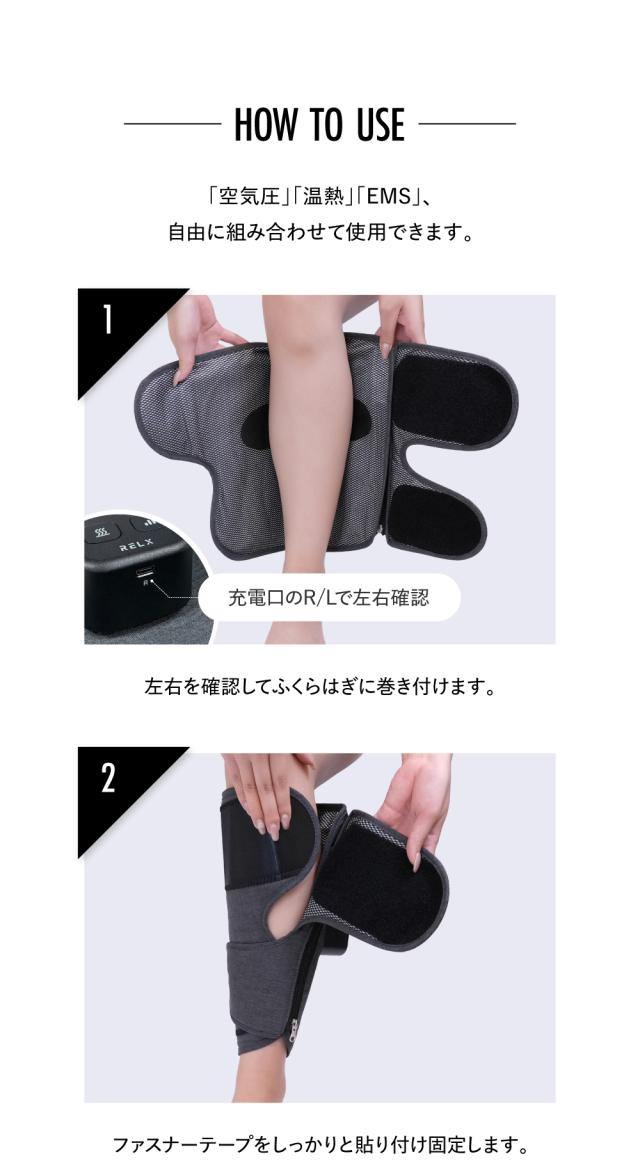 HOW TO USE

「空気圧」「温熱」「EMS」、
自由に組み合わせて使用できます。

1

RELX

R

充電口のR/Lで左右確認

左右を確認してふくらはぎに巻き付けます。

2

ファスナーテープをしっかりと貼り付け固定します。