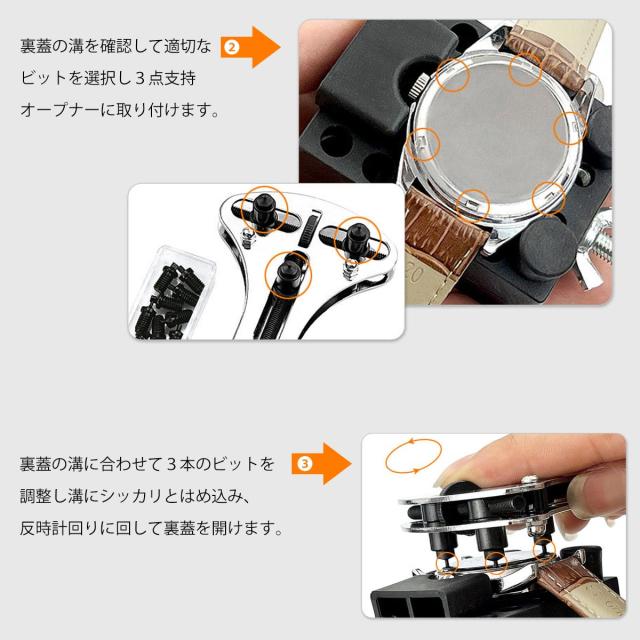 裏蓋の溝を確認して適切なビットを選択し３点支持オープナーに取り付けます。

2

裏蓋の溝に合わせて３本のビットを調整し溝にシッカリとはめ込み、反時計回りに回して裏蓋を開けます。

3