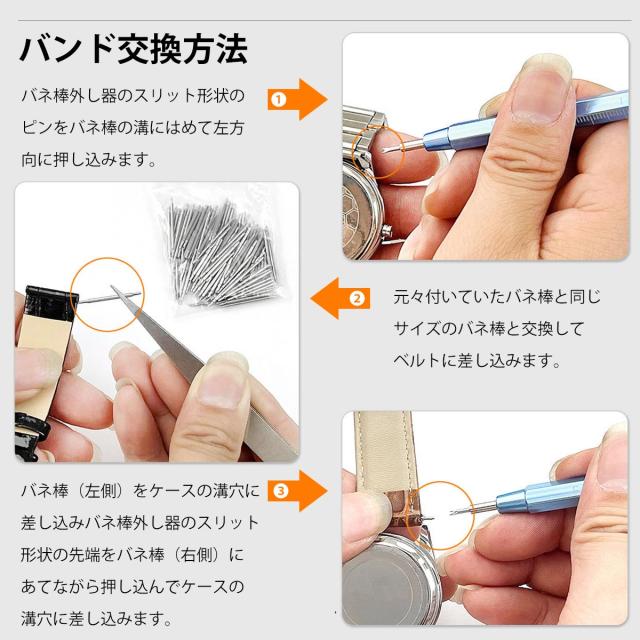 バンド交換方法

バネ棒外し器のスリット形状のピンをバネ棒の溝にはめて左方向に押し込みます。

1

2

元々付いていたバネ棒と同じサイズのバネ棒と交換してベルトに差し込みます。

バネ棒（左側）をケースの溝穴に差し込みバネ棒外し器のスリット形状の先端をバネ棒（右側）にあてながら押し込んでケースの溝穴に差し込みます。

3