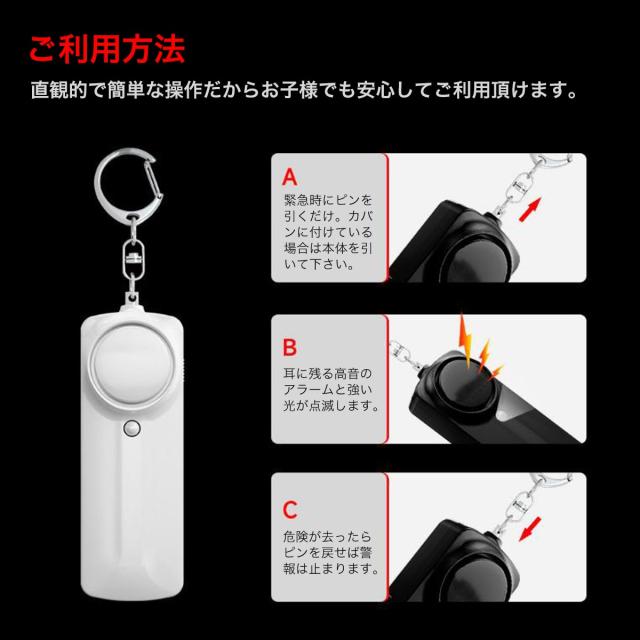 ご利用方法

直観的で簡単な操作だからお子様でも安心してご利用頂けます。

A

緊急時にピンを引くだけ。カバンに付けている場合は本体を引いて下さい。

B

耳に残る高音のアラームと強い光が点滅します。

C

危険が去ったらピンを戻せば警報は止まります。