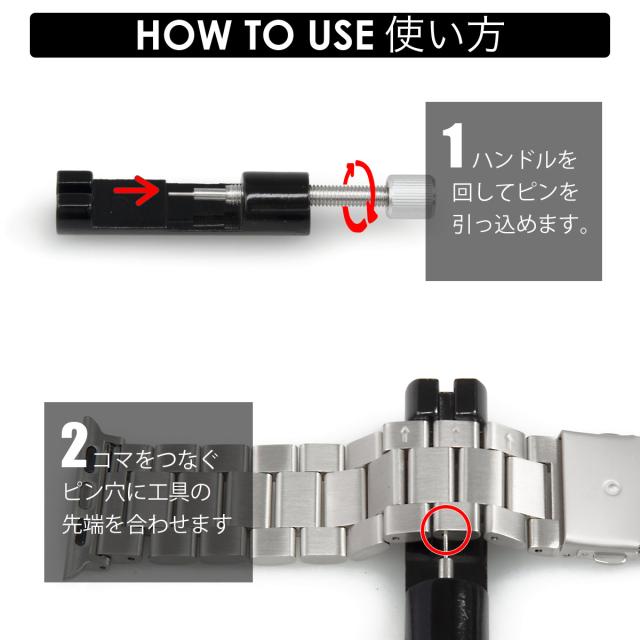 HOW TO USE 使い方

1 ハンドルを回してピンを引っ込めます。

2 コマをつなぐピン穴に工具の先端を合わせます