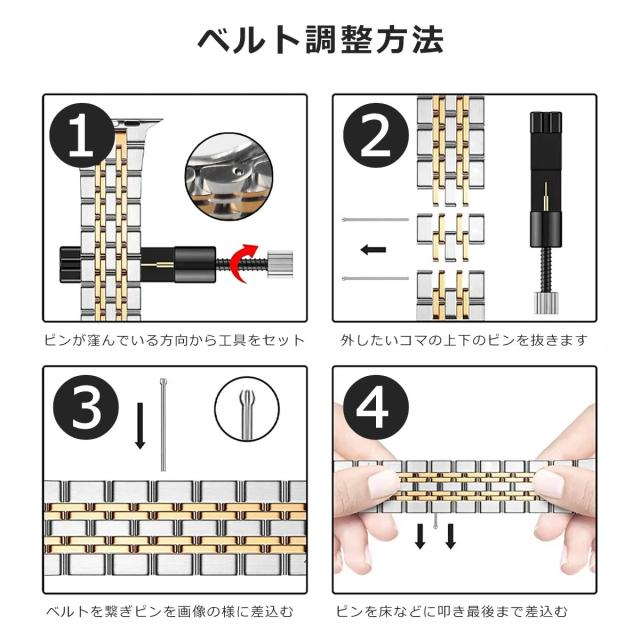 ベルト調整方法

1

ピンが窪んでいる方向から工具をセット

2

外したいコマの上下のピンを抜きます

3

ベルトを繋ぎピンを画像の様に差込む

4

ピンを床などに叩き最後まで差込む