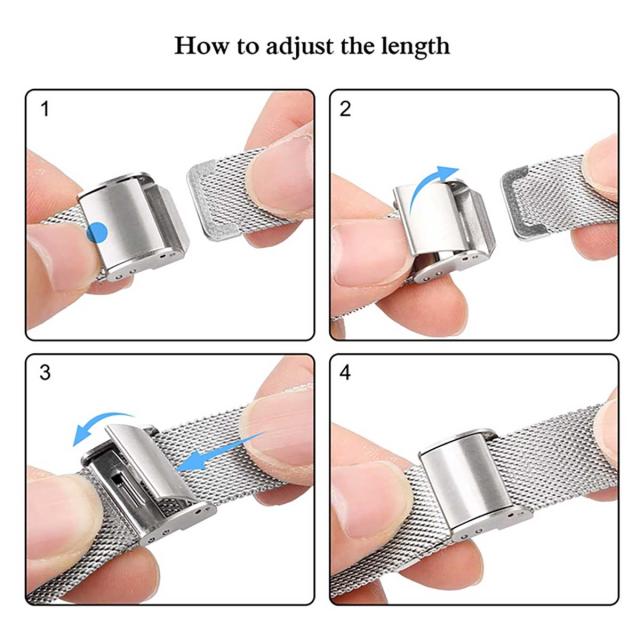 How to adjust the length

1

2

3

4