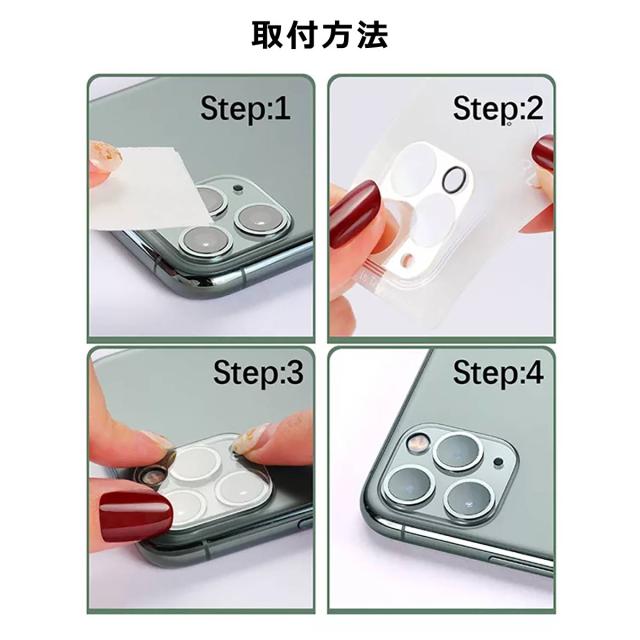 取付方法

Step:1

Step:2

Step:3

Step:4