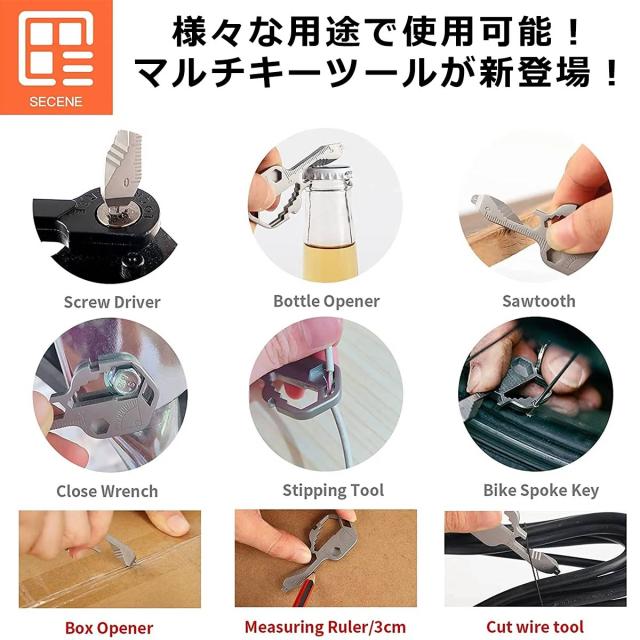 SECENE

様々な用途で使用可能！
マルチキーツールが新登場！

Screw Driver

Bottle Opener

Sawtooth

Close Wrench

Stipping Tool

Bike Spoke Key

Box Opener

Measuring Ruler/3cm

Cut wire tool