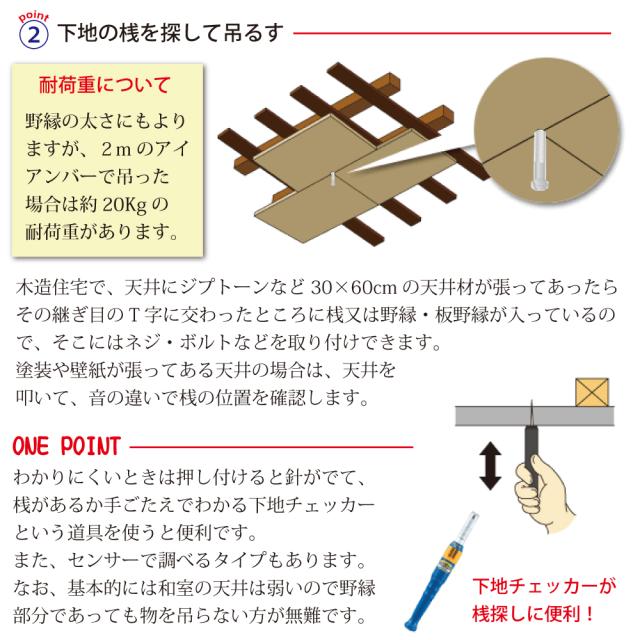 point 2 下地の桟を探して吊るす

耐荷重について

野縁の太さにもよりますが、2mのアイアンバーで吊った場合は約20Kgの耐荷重があります。

木造住宅で、天井にジプトーンなど30×60cmの天井材が張ってあったらその継ぎ目のT字に交わったところに桟又は野縁・板野縁が入っているので、そこにはネジ・ボルトなどを取り付けできます。
塗装や壁紙が張ってある天井の場合は、天井を叩いて、音の違いで桟の位置を確認します。

ONE POINT

わかりにくいときは押し付けると針がでて、桟があるか手ごたえでわかる下地チェッカーという道具を使うと便利です。
また、センサーで調べるタイプもあります。
なお、基本的には和室の天井は弱いので野縁部分であっても物を吊らない方が無難です。

下地チェッカーが桟探しに便利！