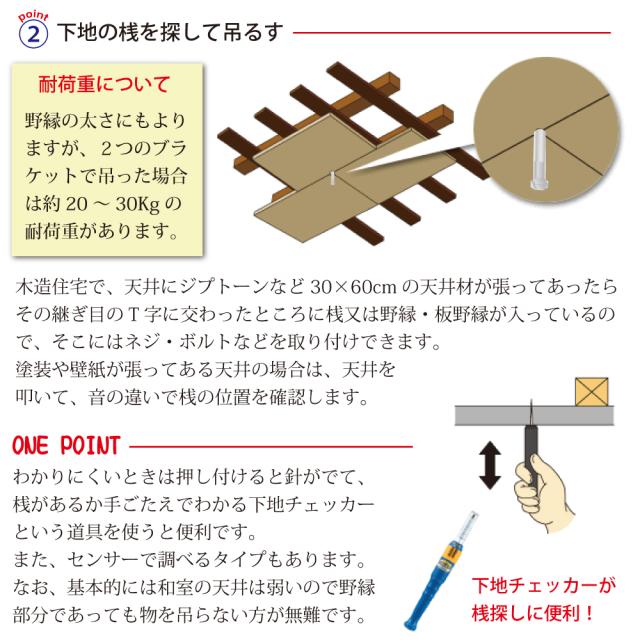 point
2 下地の桟を探して吊るす

耐荷重について

野縁の太さにもよりますが、２つのブラケットで吊った場合は約 20 ～ 30Kg の耐荷重があります。

木造住宅で、天井にジプトーンなど 30×60cm の天井材が張ってあったらその継ぎ目のＴ字に交わったところに桟又は野縁・板野縁が入っているので、そこにはネジ・ボルトなどを取り付けできます。
塗装や壁紙が張ってある天井の場合は、天井を叩いて、音の違いで桟の位置を確認します。

ONE POINT

わかりにくいときは押し付けると針がでて、桟があるか手ごたえでわかる下地チェッカーという道具を使うと便利です。
また、センサーで調べるタイプもあります。
なお、基本的には和室の天井は弱いので野縁部分であっても物を吊らない方が無難です。

下地チェッカーが桟探しに便利！