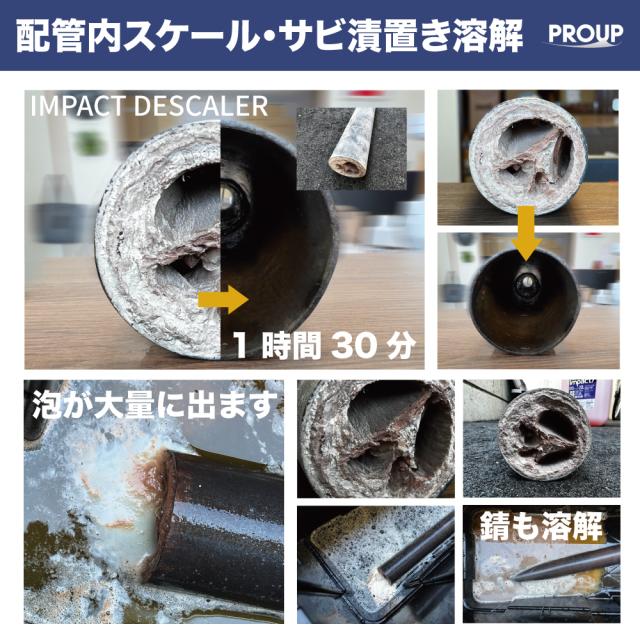 配管内スケール・サビ漬置き溶解

PROUP

IMPACT DESCALER

1 時間 30 分

泡が大量に出ます

錆も溶解