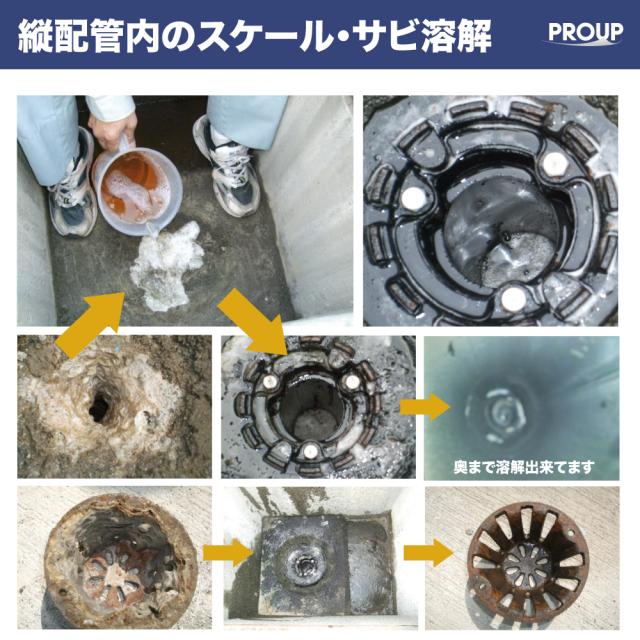 縦配管内のスケール・サビ溶解

PROUP

奥まで溶解出来てます