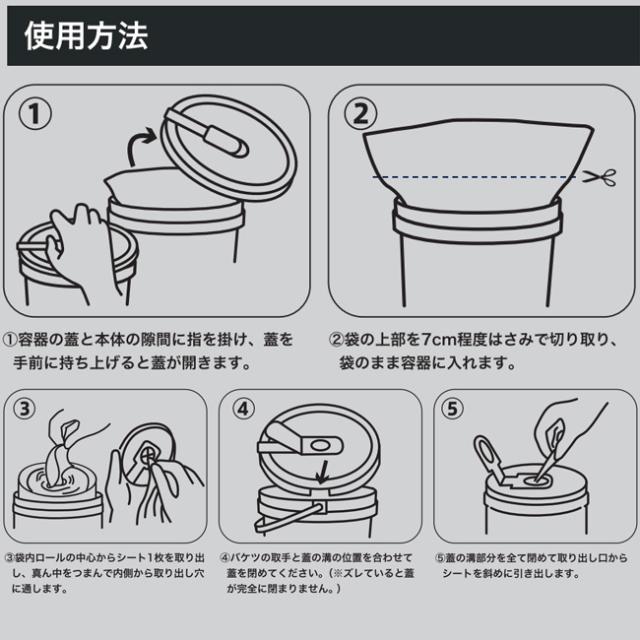 使用方法

①

②

①容器の蓋と本体の隙間に指を掛け、蓋を手前に持ち上げると蓋が開きます。

②袋の上部を7cm程度はさみで切り取り、袋のまま容器に入れます。

③

④

⑤

③袋内ロールの中心からシート1枚を取り出し、真ん中をつまんで内側から取り出し穴に通します。

④バケツの取手と蓋の溝の位置を合わせて蓋を閉めてください。（※ズレていると蓋が完全に閉まりません。）

⑤蓋の溝部分を全て閉めて取り出し口からシートを斜めに引き出します。