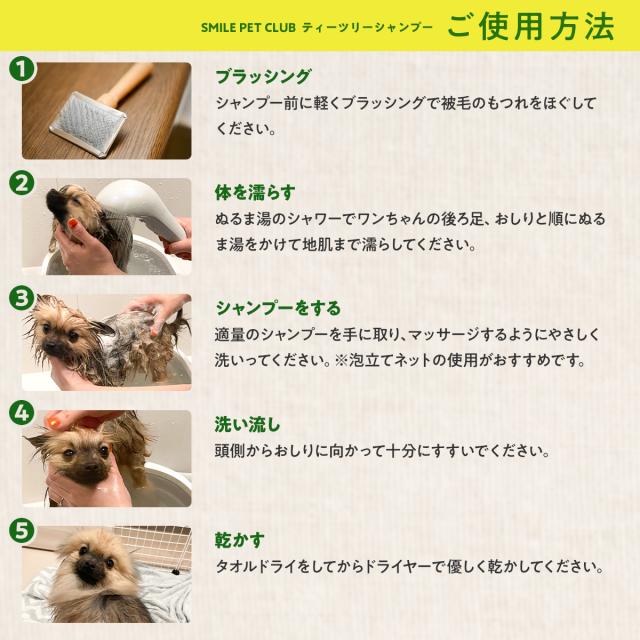 SMILE PET CLUB ティーツリーシャンプー ご使用方法

1

ブラッシング

シャンプー前に軽くブラッシングで被毛のもつれをほぐしてください。

2

体を濡らす

ぬるま湯のシャワーでワンちゃんの後ろ足、おしりと順にぬるま湯をかけて地肌まで濡らしてください。

3

シャンプーをする

適量のシャンプーを手に取り、マッサージするようにやさしく洗いってください。※泡立てネットの使用がおすすめです。

4

洗い流し

頭側からおしりに向かって十分にすすいでください。

5

乾かす

タオルドライをしてからドライヤーで優しく乾かしてください。