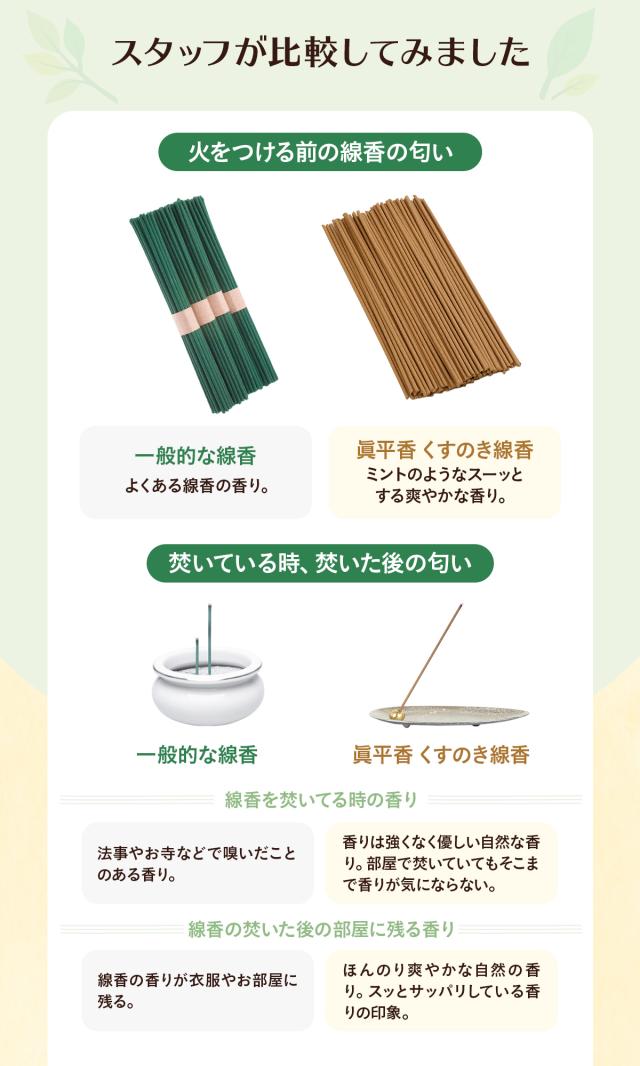 スタッフが比較してみました

火をつける前の線香の匂い

一般的な線香
よくある線香の香り。

眞平香 くすのき線香
ミントのようなスーッとする爽やかな香り。

焚いている時、焚いた後の匂い

一般的な線香

眞平香 くすのき線香

線香を焚いてる時の香り

法事やお寺などで嗅いだことのある香り。

香りは強くなく優しい自然な香り。部屋で焚いていてもそこまで香りが気にならない。

線香の焚いた後の部屋に残る香り

線香の香りが衣服やお部屋に残る。

ほんのり爽やかな自然の香り。スッとサッパリしている香りの印象。