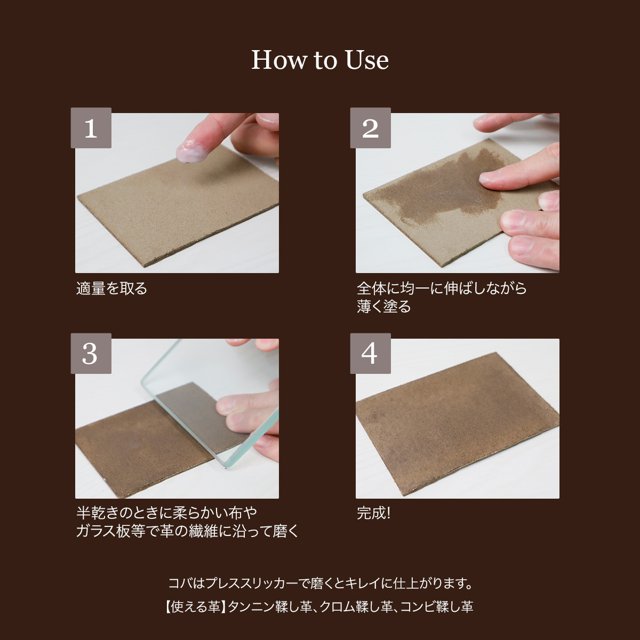 How to Use

1

適量を取る

2

全体に均一に伸ばしながら薄く塗る

3

半乾きのときに柔らかい布やガラス板等で革の繊維に沿って磨く

4

完成!

コバはプレススリッカーで磨くとキレイに仕上がります。

【使える革】タンニン鞣し革、クロム鞣し革、コンビ鞣し革