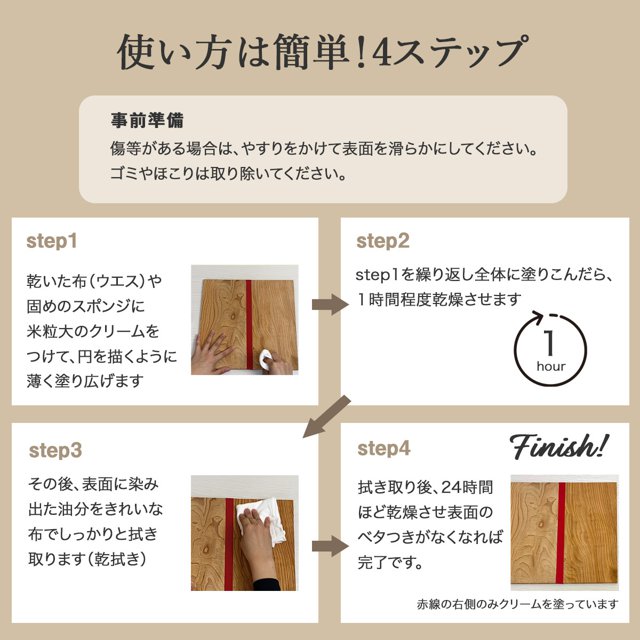 使い方は簡単!4ステップ

事前準備
傷等がある場合は、やすりをかけて表面を滑らかにしてください。
ゴミやほこりは取り除いてください。

step1
乾いた布(ウエス)や固めのスポンジに米粒大のクリームをつけて、円を描くように薄く塗り広げます

step2
step1を繰り返し全体に塗りこんだら、1時間程度乾燥させます

1
hour

step3
その後、表面に染み出た油分をきれいな布でしっかりと拭き取ります(乾拭き)

step4
Finish!
拭き取り後、24時間ほど乾燥させ表面のベタつきがなくなれば完了です。

赤線の右側のみクリームを塗っています