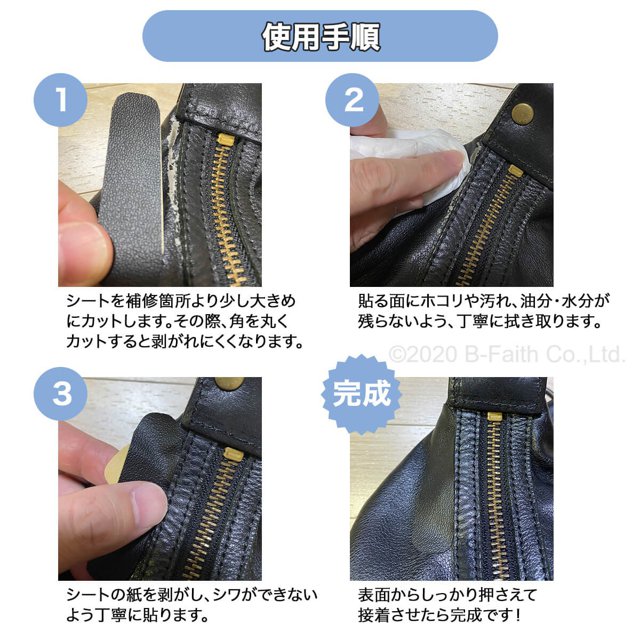 使用手順

1

シートを補修箇所より少し大きめにカットします。その際、角を丸くカットすると剥がれにくくなります。

2

貼る面にホコリや汚れ、油分・水分が残らないよう、丁寧に拭き取ります。

©2020 B-Faith Co.,Ltd.

3

シートの紙を剥がし、シワができないよう丁寧に貼ります。

完成

表面からしっかり押さえて接着させたら完成です！