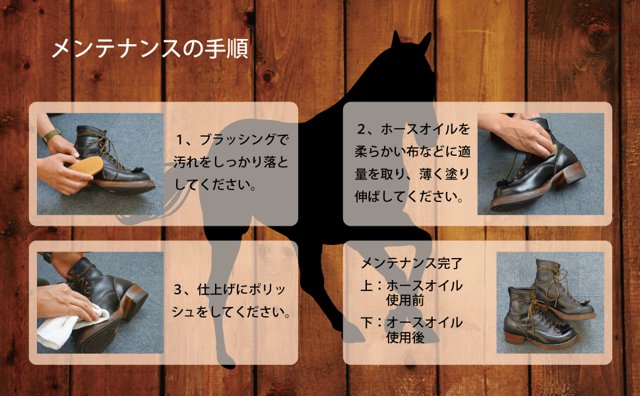 メンテナンスの手順

1、ブラッシングで汚れをしっかり落としてください。

2、ホースオイルを柔らかい布などに適量を取り、薄く塗り伸ばしてください。

3、仕上げにポリッシュをしてください。

メンテナンス完了
上：ホースオイル使用前
下：オースオイル使用後