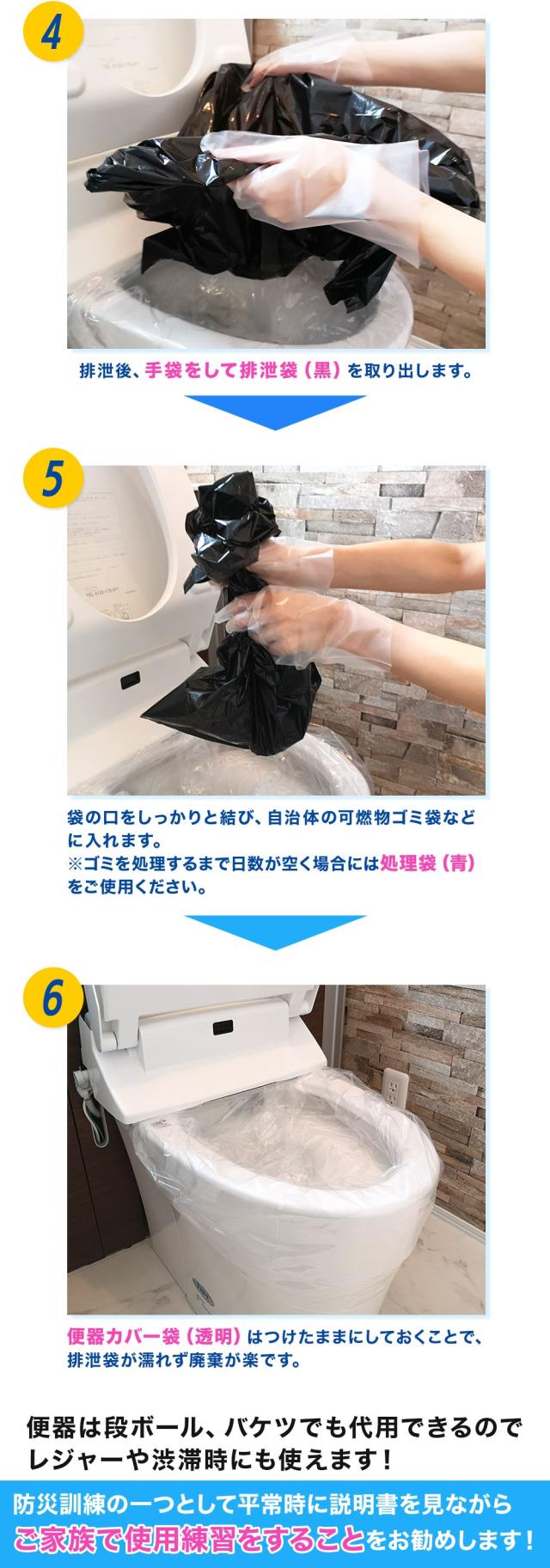 4

排泄後、手袋をして排泄袋（黒）を取り出します。

5

袋の口をしっかりと結び、自治体の可燃物ゴミ袋などに入れます。
※ゴミを処理するまで日数が空く場合には処理袋（青）をご使用ください。

6

便器カバー袋（透明）はつけたままにしておくことで、排泄袋が濡れず廃棄が楽です。

便器は段ボール、バケツでも代用できるのでレジャーや渋滞時にも使えます！

防災訓練の一つとして平常時に説明書を見ながらご家族で使用練習をすることをお勧めします！