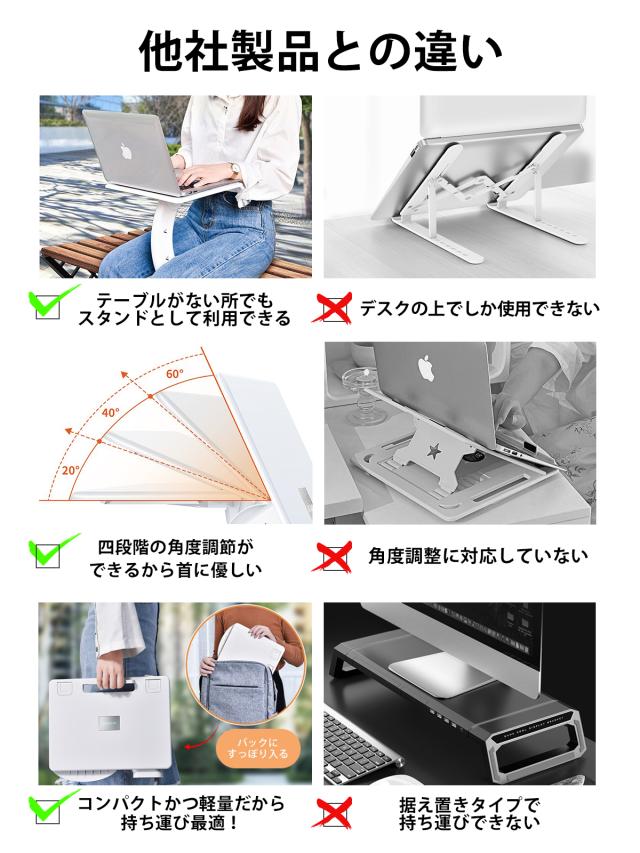 他社製品との違い

テーブルがない所でもスタンドとして利用できる

デスクの上でしか使用できない

60°

40°

20°

四段階の角度調節ができるから首に優しい

角度調整に対応していない

バックにすっぽり入る

コンパクトかつ軽量だから持ち運び最適！

据え置きタイプで持ち運びできない