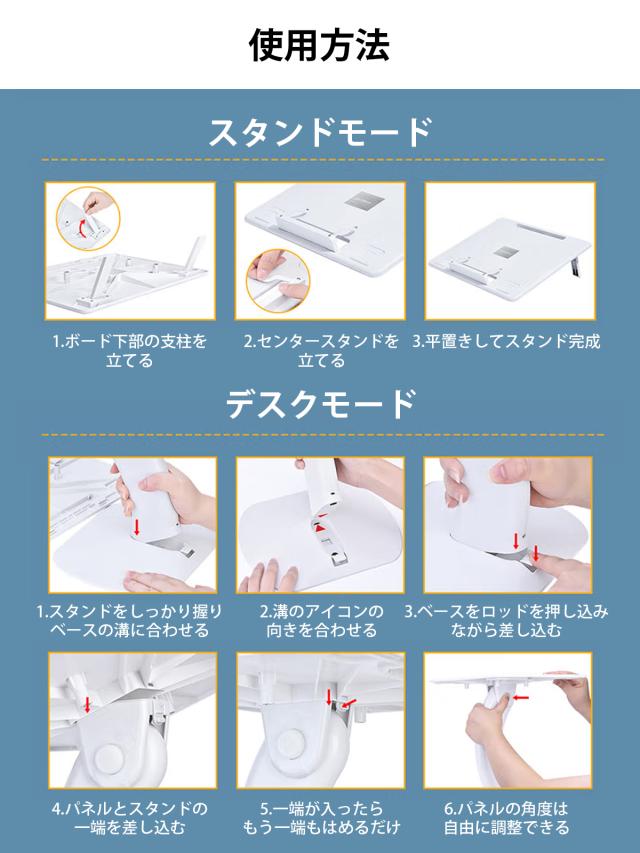 使用方法

スタンドモード

1.ボード下部の支柱を立てる

2.センタースタンドを立てる

3.平置きしてスタンド完成

デスクモード

1.スタンドをしっかり握りベースの溝に合わせる

2.溝のアイコンの向きを合わせる

3.ベースをロッドを押し込みながら差し込む

4.パネルとスタンドの一端を差し込む

5.一端が入ったらもう一端もはめるだけ

6.パネルの角度は自由に調整できる