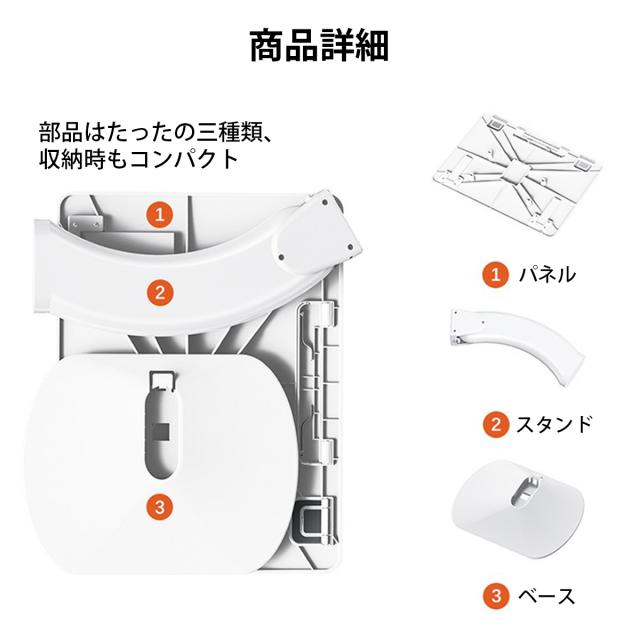 商品詳細

部品はたったの三種類、
収納時もコンパクト

1

2

3

1 パネル

2 スタンド

3 ベース