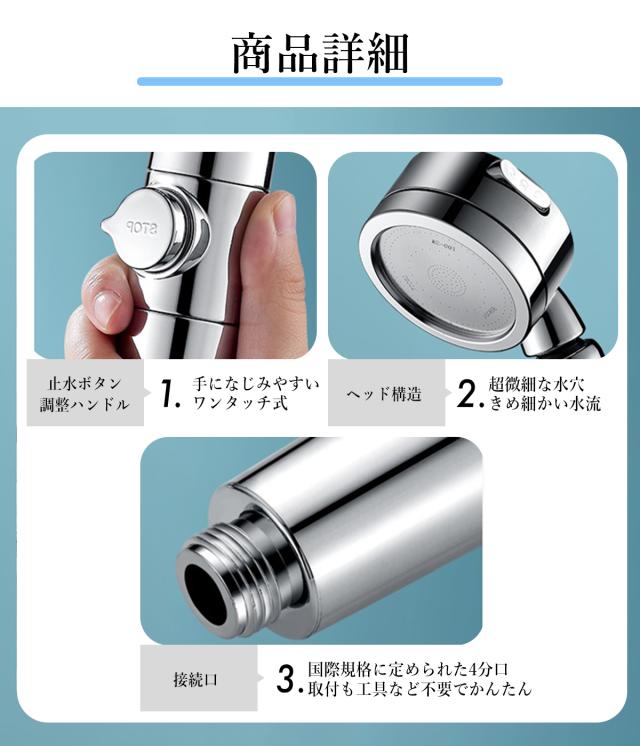 商品詳細

STOP

止水ボタン
調整ハンドル

1. 手になじみやすい
ワンタッチ式

ヘッド構造

2. 超微細な水穴
きめ細かい水流

接続口

3. 国際規格に定められた4分口
取付も工具など不要でかんたん