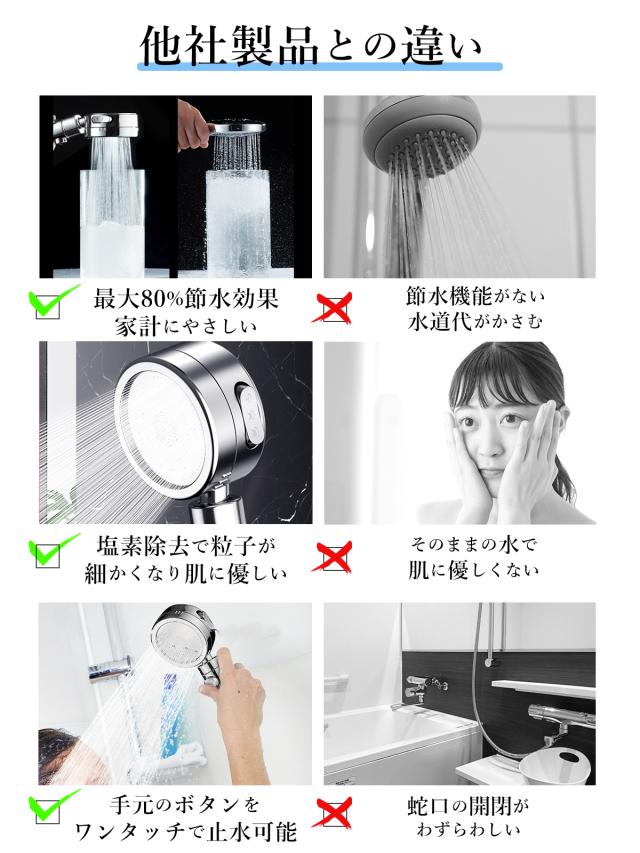 他社製品との違い

最大80%節水効果
家計にやさしい

節水機能がない
水道代がかさむ

塩素除去で粒子が
細かくなり肌に優しい

そのままの水で
肌に優しくない

手元のボタンを
ワンタッチで止水可能

蛇口の開閉が
わずらわしい