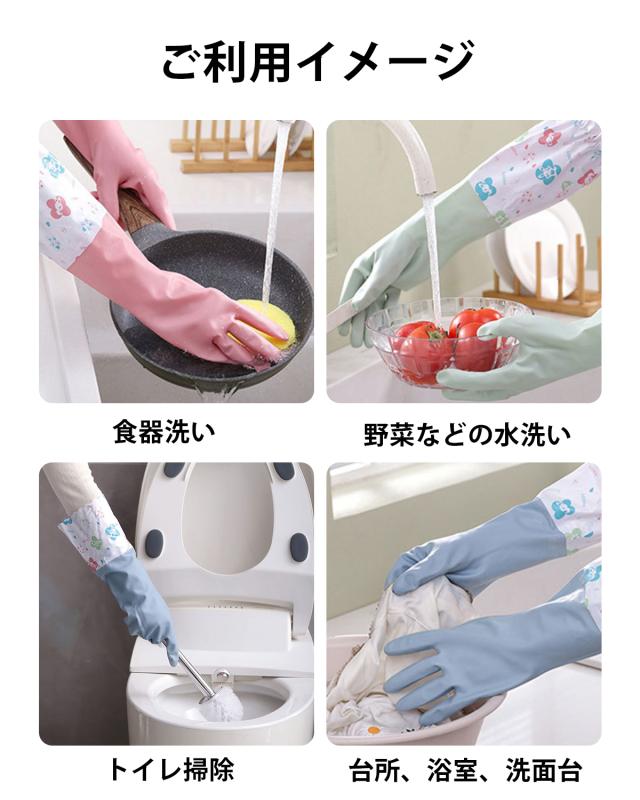 ご利用イメージ

食器洗い

野菜などの水洗い

トイレ掃除

台所、浴室、洗面台