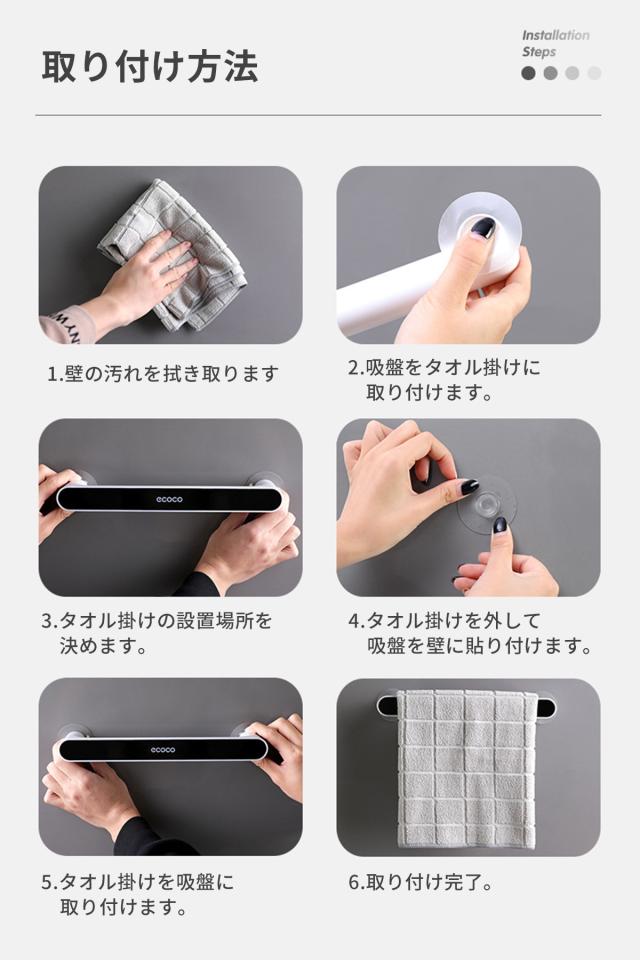 取り付け方法

Installation Steps

1.壁の汚れを拭き取ります

2.吸盤をタオル掛けに取り付けます。

ecoco

3.タオル掛けの設置場所を決めます。

4.タオル掛けを外して吸盤を壁に貼り付けます。

ecoco

5.タオル掛けを吸盤に取り付けます。

6.取り付け完了。