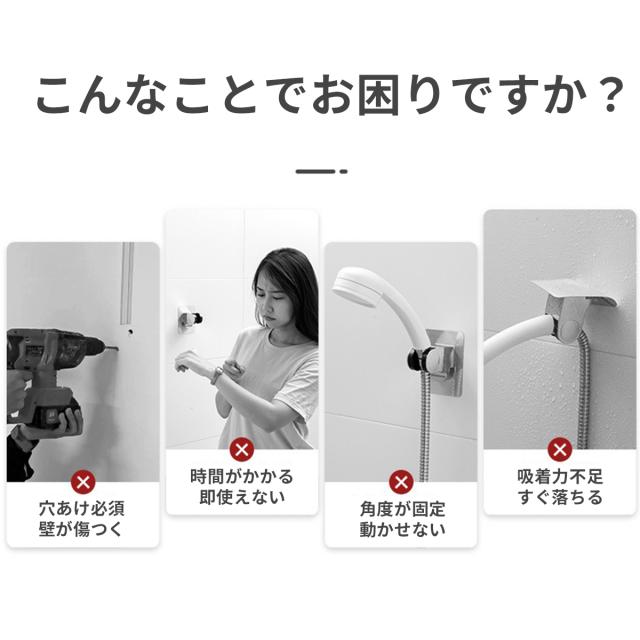 こんなことでお困りですか？

穴あけ必須
壁が傷つく

時間がかかる
即使えない

角度が固定
動かせない

吸着力不足
すぐ落ちる