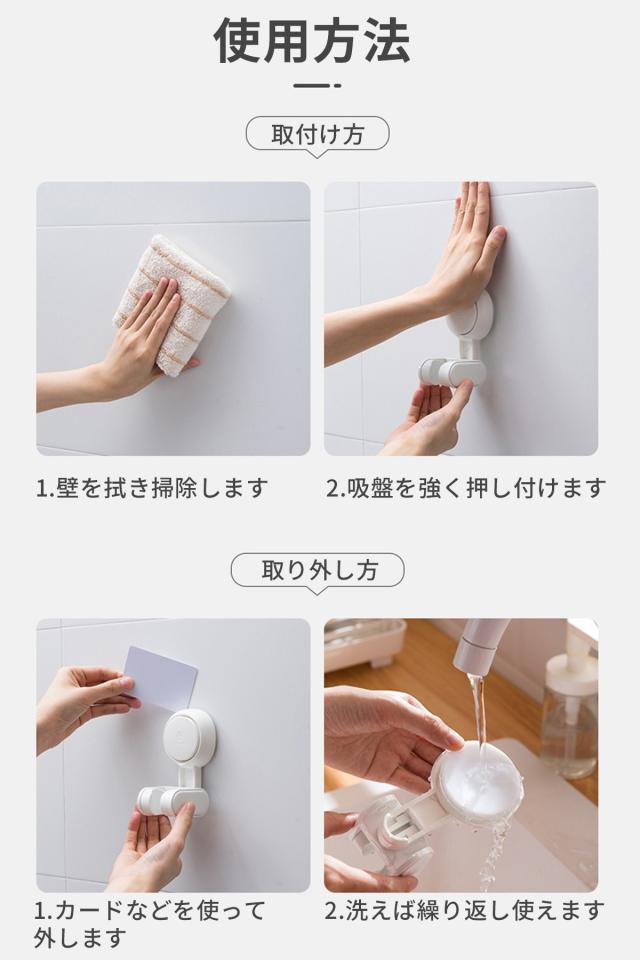 使用方法

取付け方

1.壁を拭き掃除します

2.吸盤を強く押し付けます

取り外し方

1.カードなどを使って外します

2.洗えば繰り返し使えます