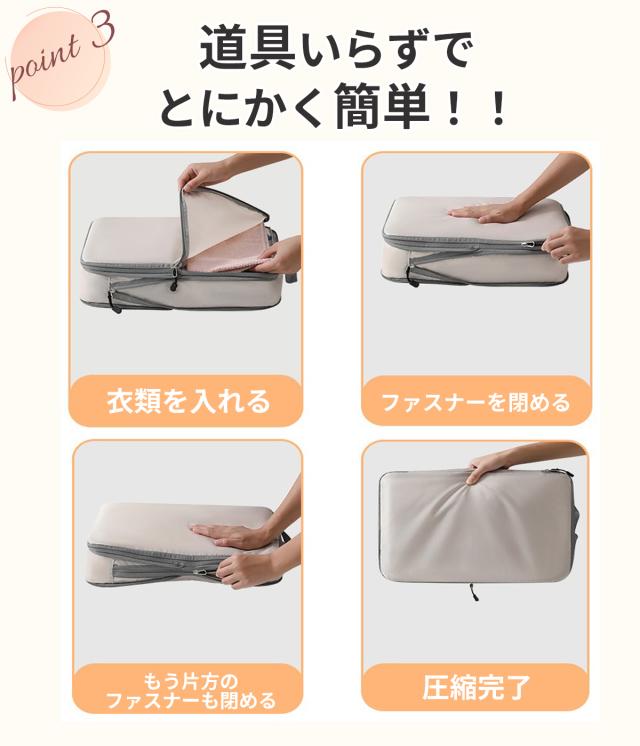 point 3

道具いらずで
とにかく簡単！！

衣類を入れる

ファスナーを閉める

もう片方の
ファスナーも閉める

圧縮完了