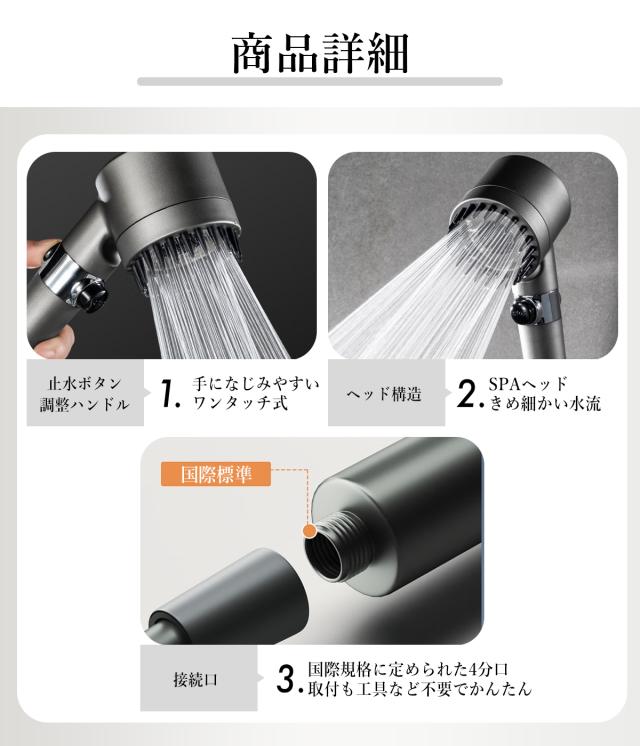 商品詳細

止水ボタン
調整ハンドル

1. 手になじみやすい
ワンタッチ式

ヘッド構造

2. SPAヘッド
きめ細かい水流

国際標準

接続口

3. 国際規格に定められた4分口
取付も工具など不要でかんたん