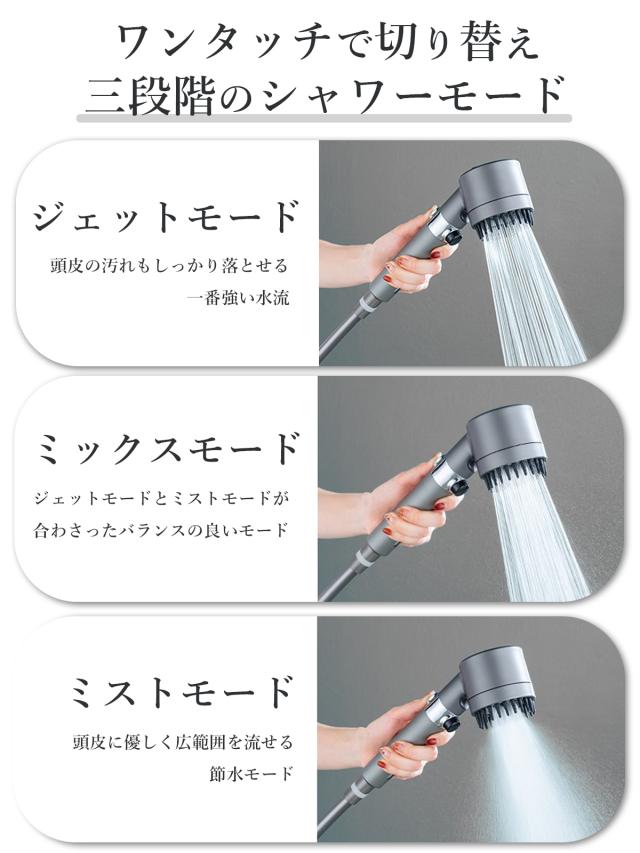 ワンタッチで切り替え
三段階のシャワーモード

ジェットモード

頭皮の汚れもしっかり落とせる
一番強い水流

ミックスモード

ジェットモードとミストモードが
合わさったバランスの良いモード

ミストモード

頭皮に優しく広範囲を流せる
節水モード