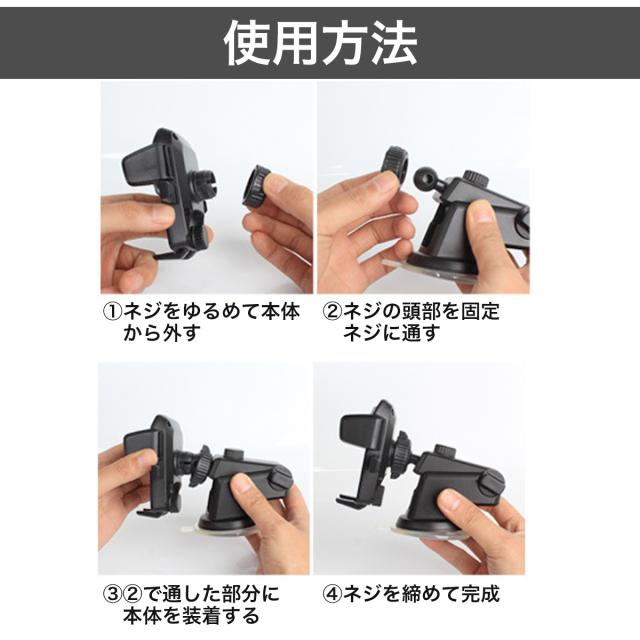 使用方法

①ネジをゆるめて本体から外す

②ネジの頭部を固定ネジに通す

③②で通した部分に本体を装着する

④ネジを締めて完成