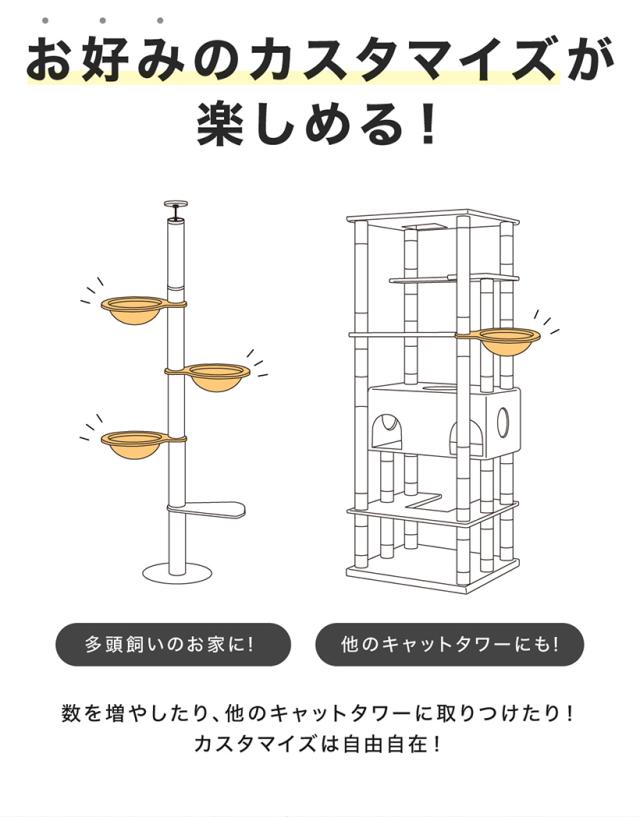 お好みのカスタマイズが楽しめる！

多頭飼いのお家に！

他のキャットタワーにも！

数を増やしたり、他のキャットタワーに取りつけたり！
カスタマイズは自由自在！