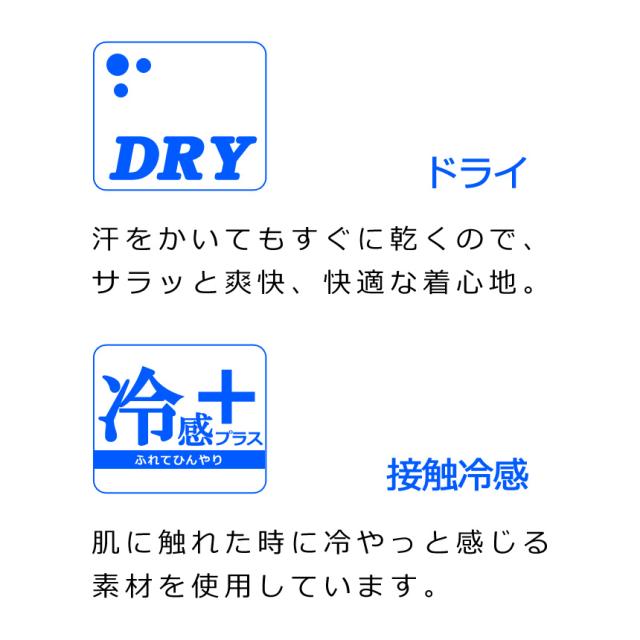 DRY

ドライ

汗をかいてもすぐに乾くので、サラッと爽快、快適な着心地。

冷感+プラス
ふれてひんやり

接触冷感

肌に触れた時に冷やっと感じる素材を使用しています。