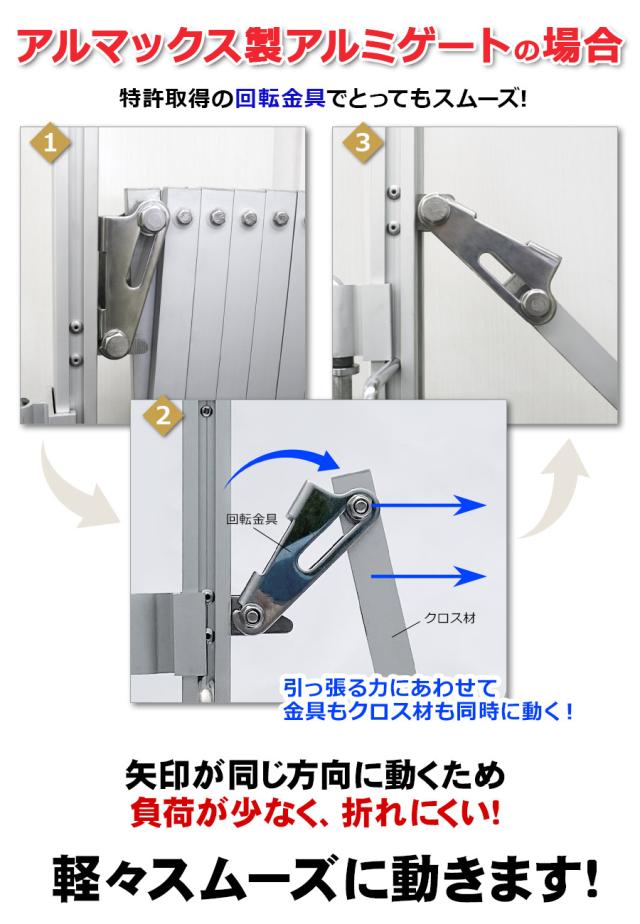 アルマックス製アルミゲートの場合

特許取得の回転金具でとってもスムーズ!

1

3

2

回転金具

クロス材

引っ張る力にあわせて
金具もクロス材も同時に動く!

矢印が同じ方向に動くため
負荷が少なく、折れにくい!

軽々スムーズに動きます!