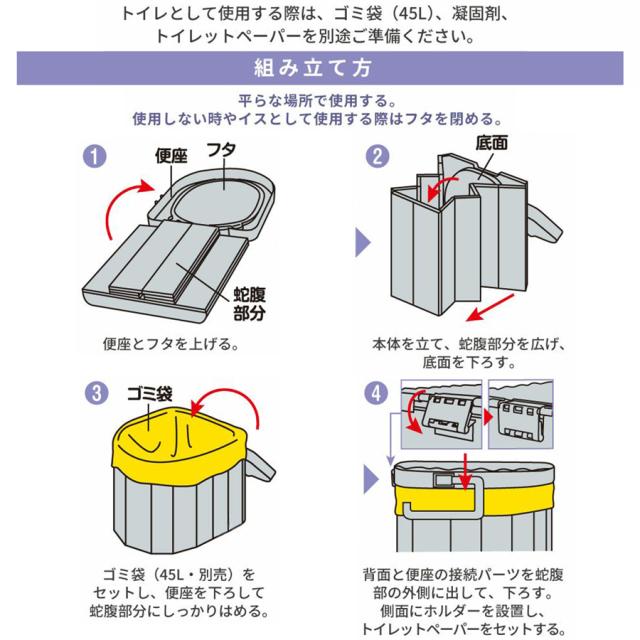 トイレとして使用する際は、ゴミ袋（45L）、凝固剤、トイレットペーパーを別途ご準備ください。

組み立て方

平らな場所で使用する。
使用しない時やイスとして使用する際はフタを閉める。

1
便座
フタ
蛇腹部分

便座とフタを上げる。

2
底面

本体を立て、蛇腹部分を広げ、底面を下ろす。

3
ゴミ袋

ゴミ袋（45L・別売）をセットし、便座を下ろして蛇腹部分にしっかりはめる。

4

背面と便座の接続パーツを蛇腹部の外側に出して、下ろす。側面にホルダーを設置し、トイレットペーパーをセットする。