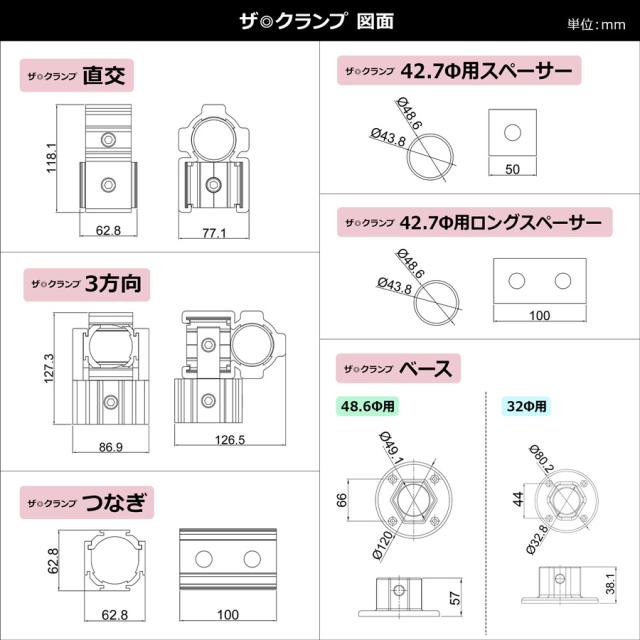 ザ◎クランプ 図面

単位:mm

ザ◎クランプ 直交

118.1

62.8

77.1

ザ◎クランプ 3方向

127.3

86.9

126.5

ザ◎クランプ つなぎ

62.8

62.8

100

ザ◎クランプ 42.7Φ用スペーサー

Ø48.6

Ø43.8

50

ザ◎クランプ 42.7Φ用ロングスペーサー

Ø48.6

Ø43.8

100

ザ◎クランプ ベース

48.6Φ用

Ø49.1

66

Ø120

57

32Φ用

Ø80.2

44

Ø32.8

38.1