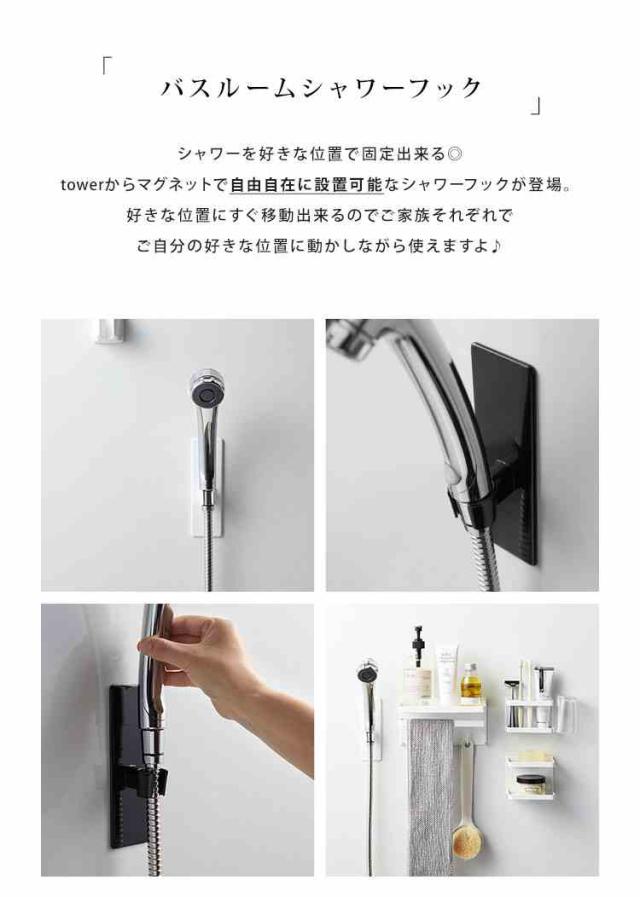 「
バスルームシャワーフック
」

シャワーを好きな位置で固定出来る◎
towerからマグネットで自由自在に設置可能なシャワーフックが登場。
好きな位置にすぐ移動出来るのでご家族それぞれで
ご自分の好きな位置に動かしながら使えますよ♪